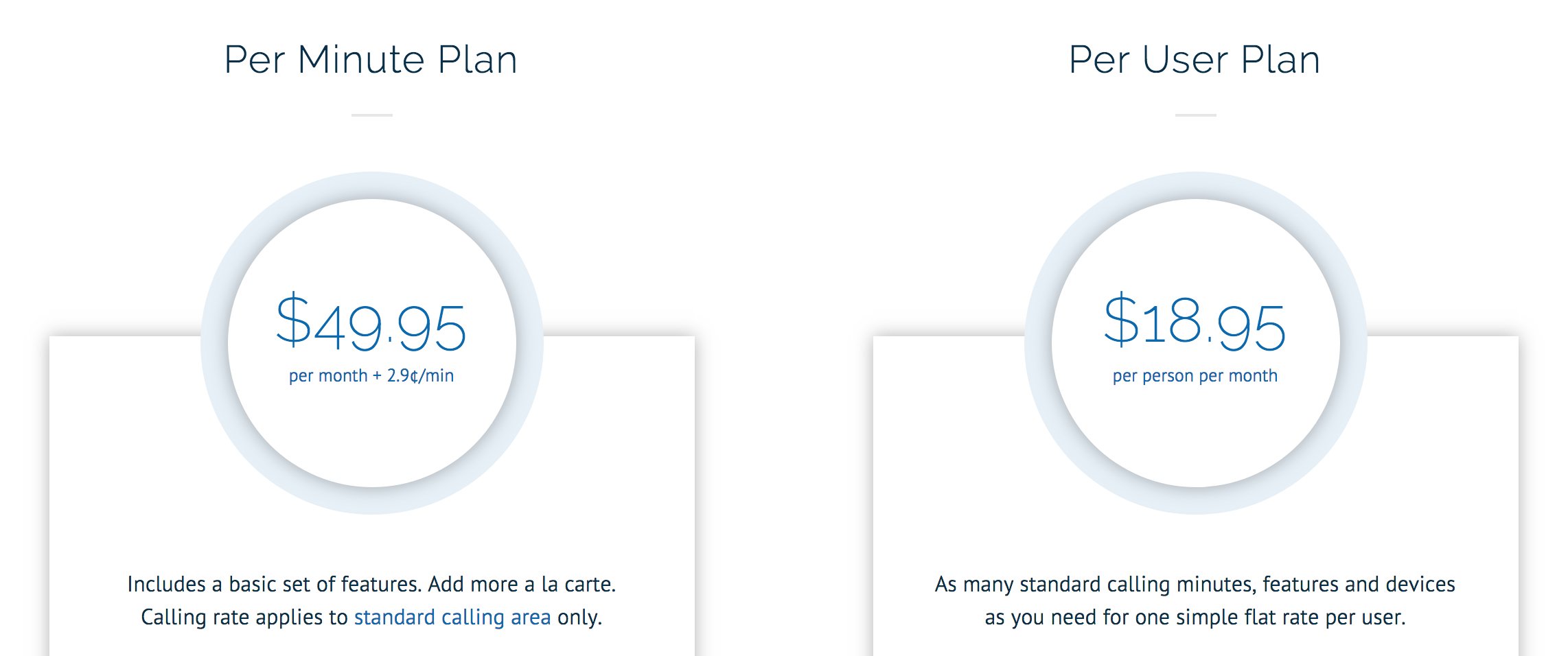 Per Minute Plan

$49.95

per month + 2.9¢/min

Includes a basic set of features. Add more a la carte. Calling rate applies to standard calling area only.

Per User Plan

$18.95

per person per month

As many standard calling minutes, features and devices as you need for one simple flat rate per user.