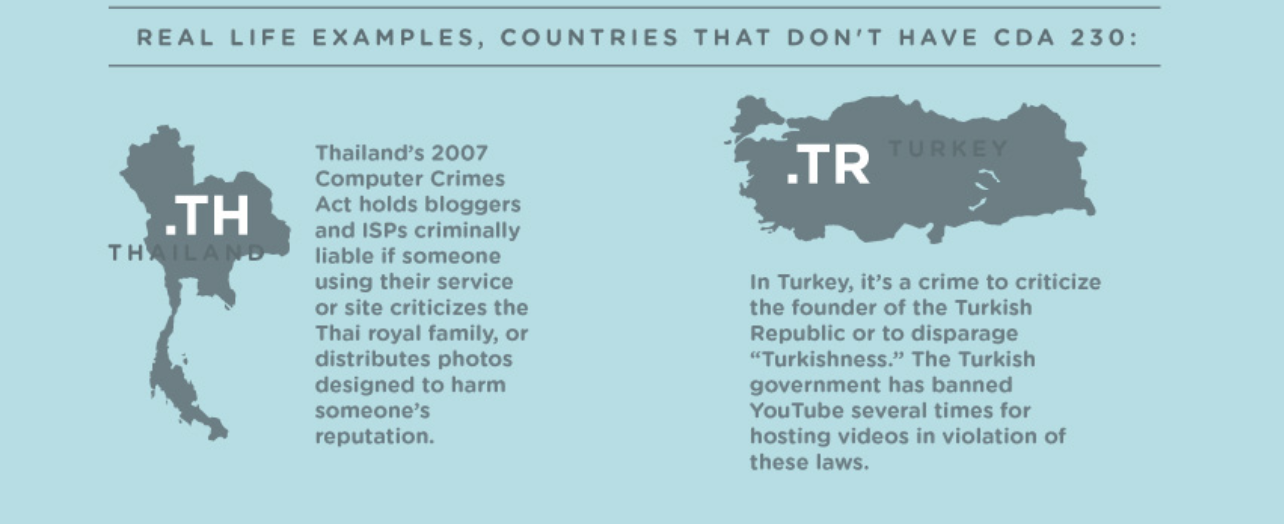 REAL LIFE EXAMPLES, COUNTRIES THAT DON'T HAVE CDA 230:

.TH
THAILAND

Thailand's 2007 Computer Crimes Act holds bloggers and ISPs criminally liable if someone using their service or site criticizes the Thai royal family, or distributes photos designed to harm someone's reputation.

.TR
TURKEY

In Turkey, it's a crime to criticize the founder of the Turkish Republic or to disparage "Turkishness." The Turkish government has banned YouTube several times for hosting videos in violation of these laws.